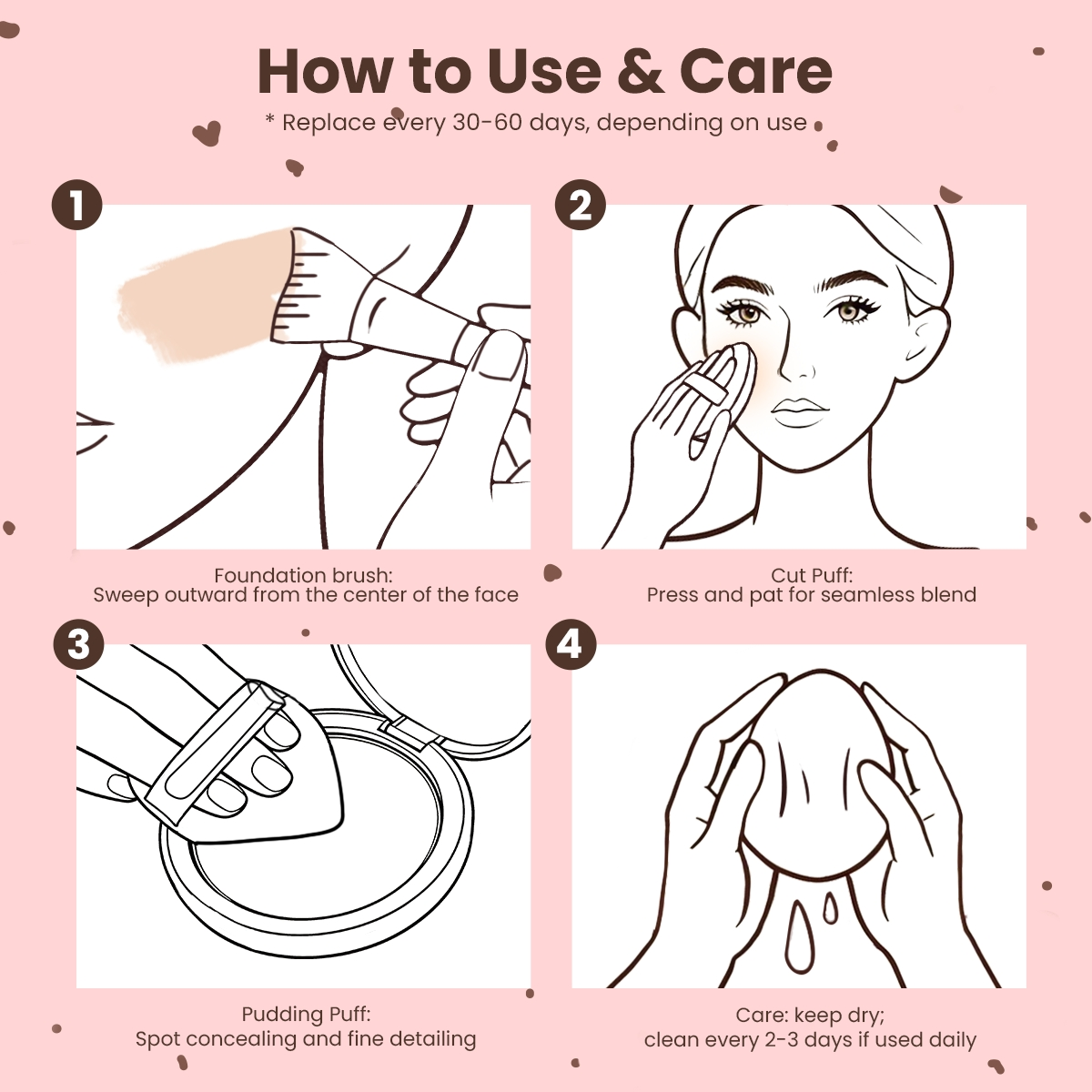 How to Use & Care

* Replace every 30-60 days, depending on use

1

Foundation brush:
Sweep outward from the center of the face

2

Cut Puff:
Press and pat for seamless blend

3

Pudding Puff:
Spot concealing and fine detailing

4

Care: keep dry;
clean every 2-3 days if used daily