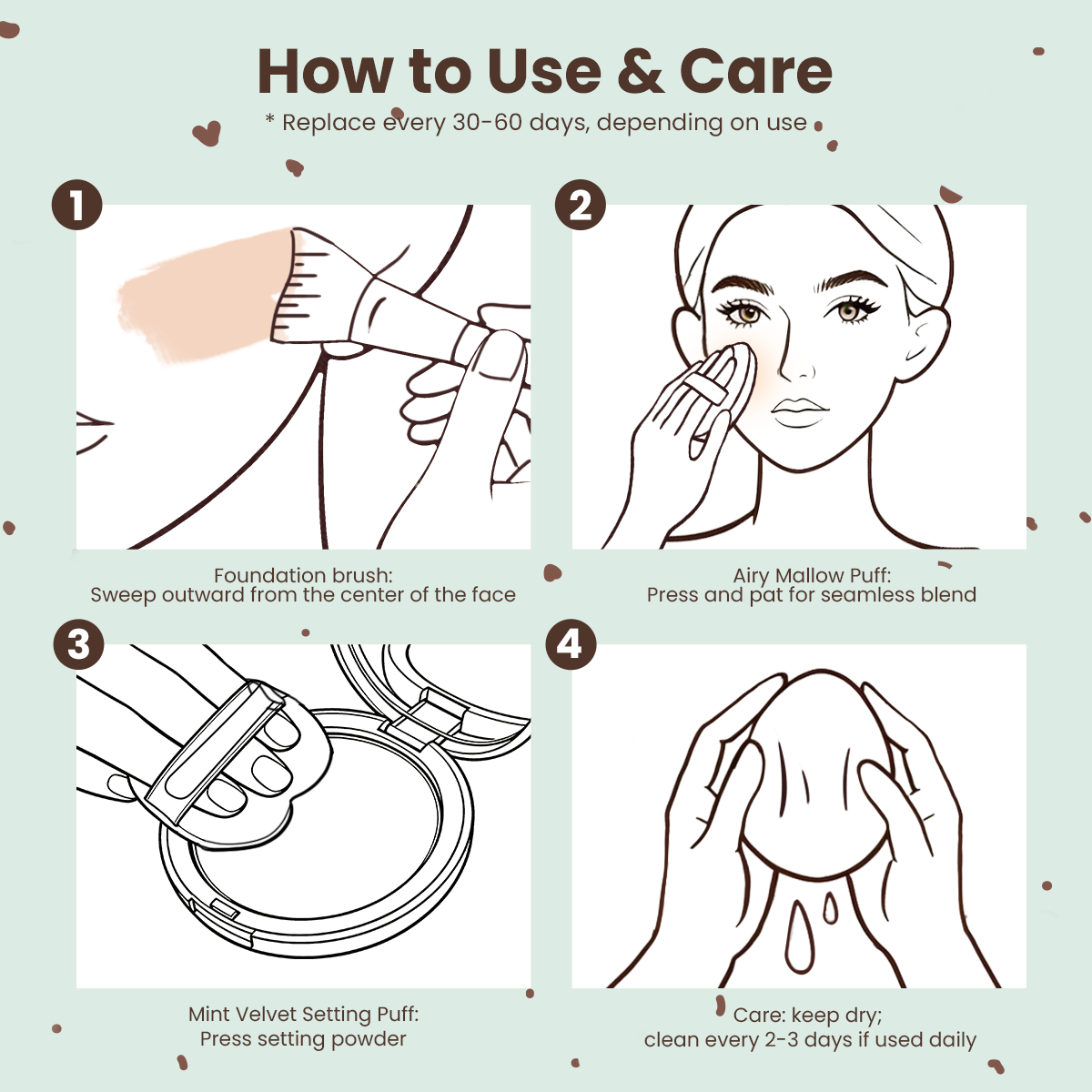 How to Use & Care

* Replace every 30-60 days, depending on use

1

Foundation brush:
Sweep outward from the center of the face

2

Airy Mallow Puff:
Press and pat for seamless blend

3

Mint Velvet Setting Puff:
Press setting powder

4

Care: keep dry;
clean every 2-3 days if used daily